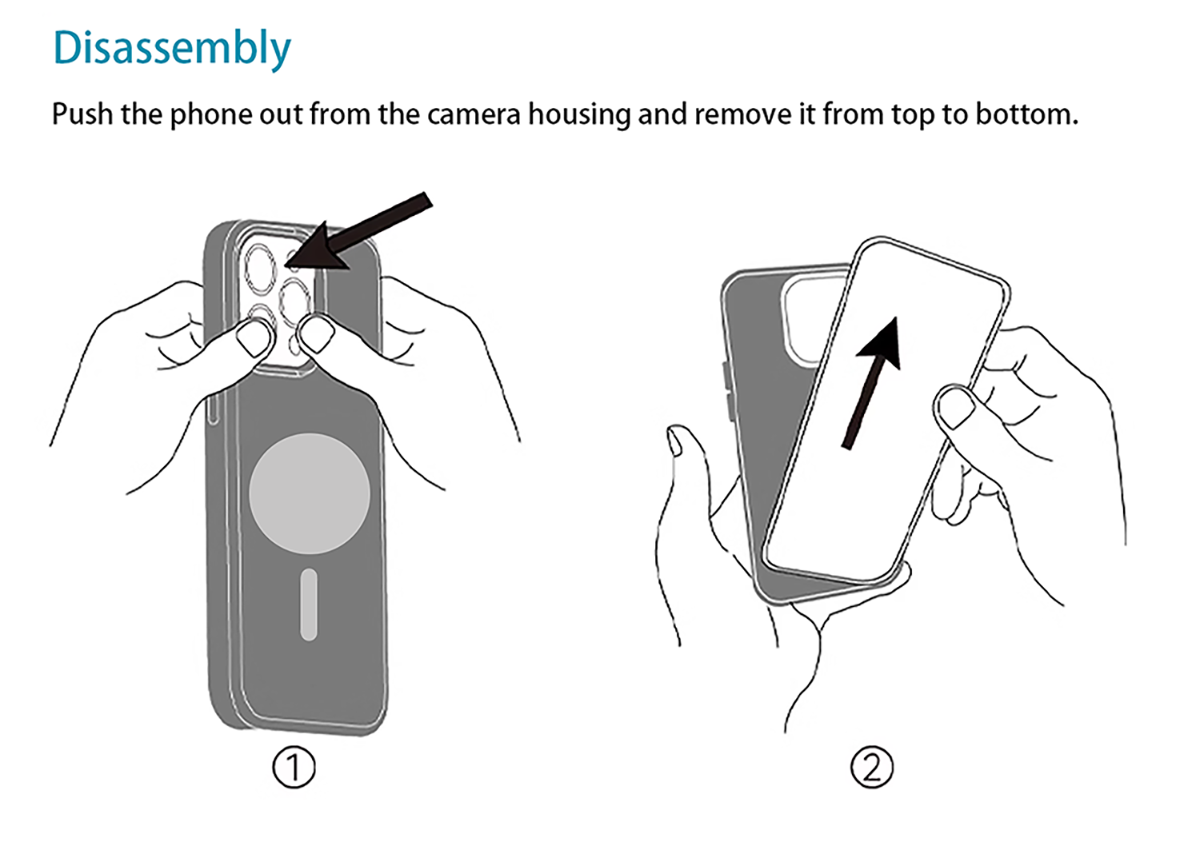 Disassembly

Push the phone out from the camera housing and remove it from top to bottom.

①

②